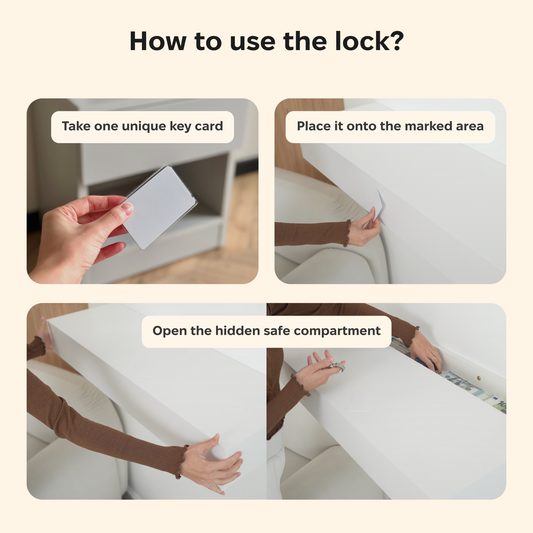 How to use the lock?

Take one unique key card

Place it onto the marked area

Open the hidden safe compartment