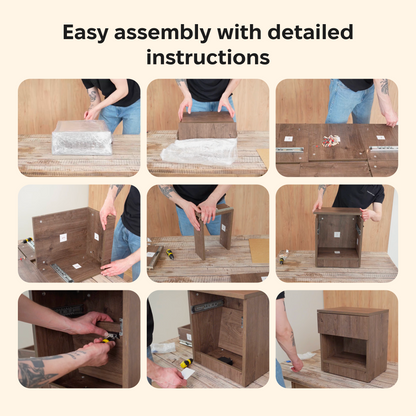 Easy assembly with detailed instructions